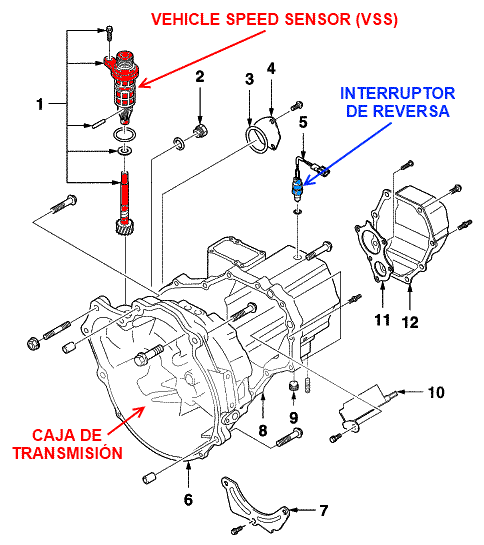 VEHICLE SPEED SENSOR (VSS)

1

2

3

4

INTERRUPTOR DE REVERSA

5

11

12

10

9

8

CAJA DE TRANSMISIÓN

6

7